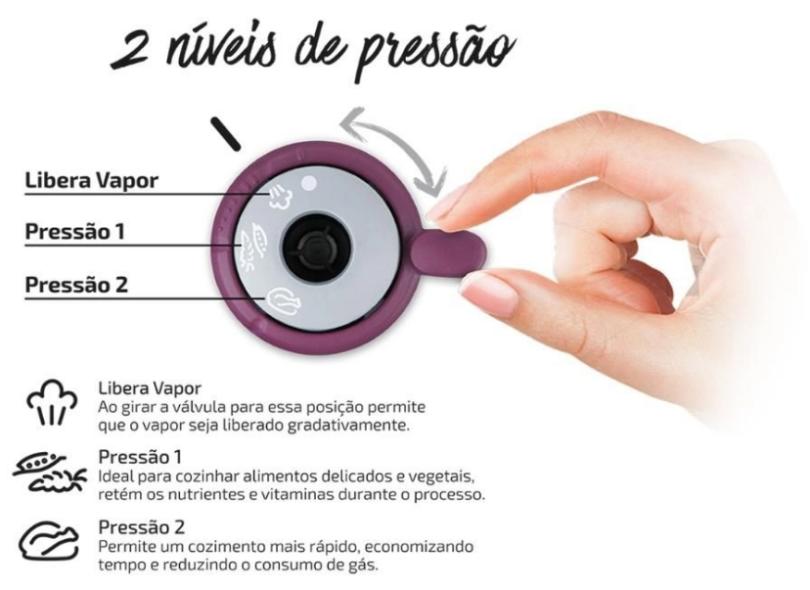 2 níveis de pressão

Libera Vapor

Pressão 1

Pressão 2

Libera Vapor
Ao girar a válvula para essa posição permite que o vapor seja liberado gradativamente.

Pressão 1
Ideal para cozinhar alimentos delicados e vegetais, retém os nutrientes e vitaminas durante o processo.

Pressão 2
Permite um cozimento mais rápido, economizando tempo e reduzindo o consumo de gás.