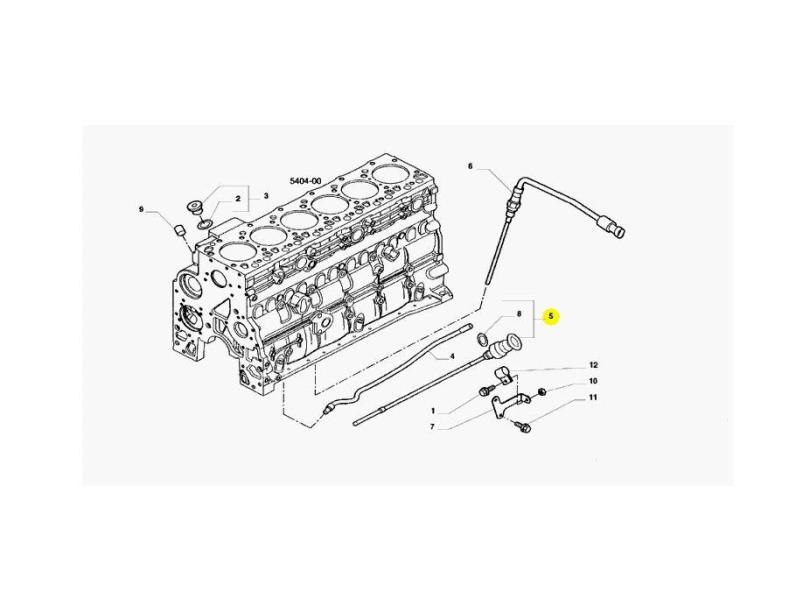 5404-00
6
2
3
9
8
5
4
12
10
1
11
7