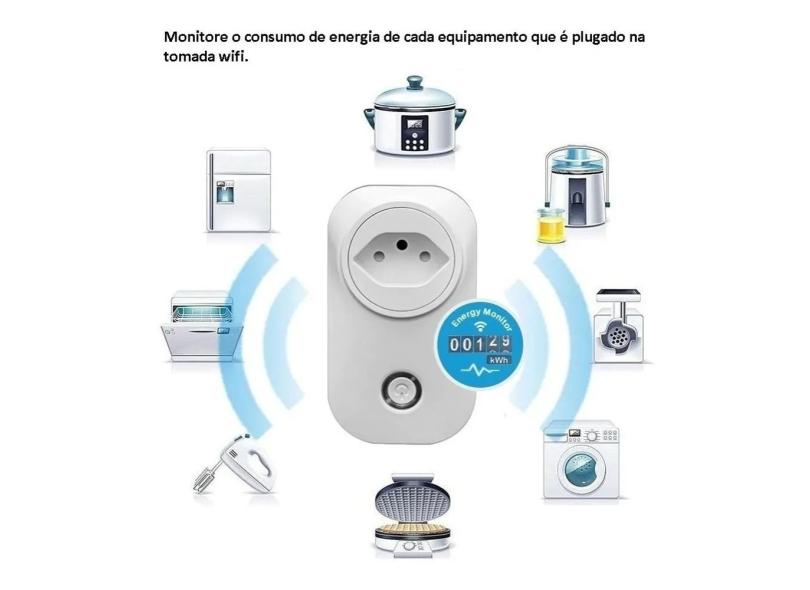 Monitore o consumo de energia de cada equipamento que é plugado na tomada wifi.

Energy Monitor
00129
kWh