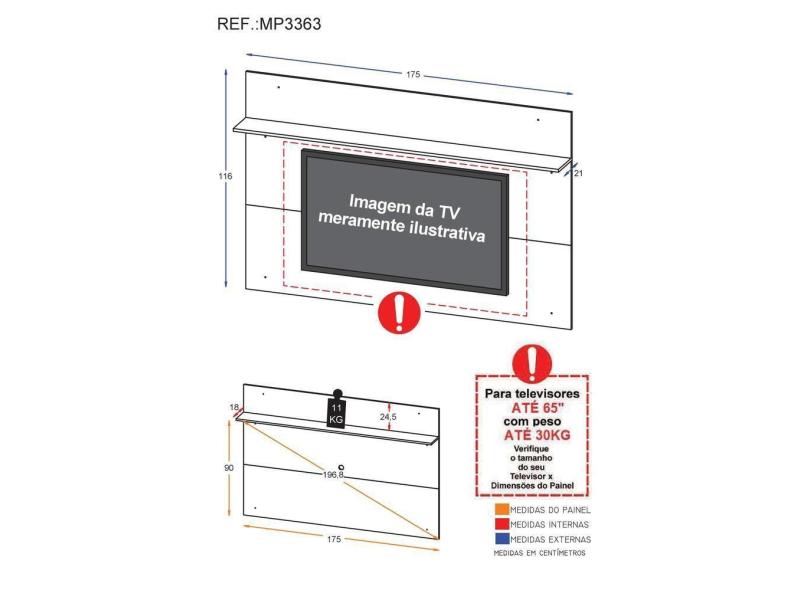 REF.:MP3363

175

116

21

Imagem da TV meramente ilustrativa

18

11 KG

24,5

90

196,8

175

Para televisores
ATÉ 65"
com peso
ATÉ 30KG
Verifique o tamanho do seu Televisor x Dimensões do Painel

MEDIDAS DO PAINEL
MEDIDAS INTERNAS
MEDIDAS EXTERNAS
MEDIDAS EM CENTÍMETROS