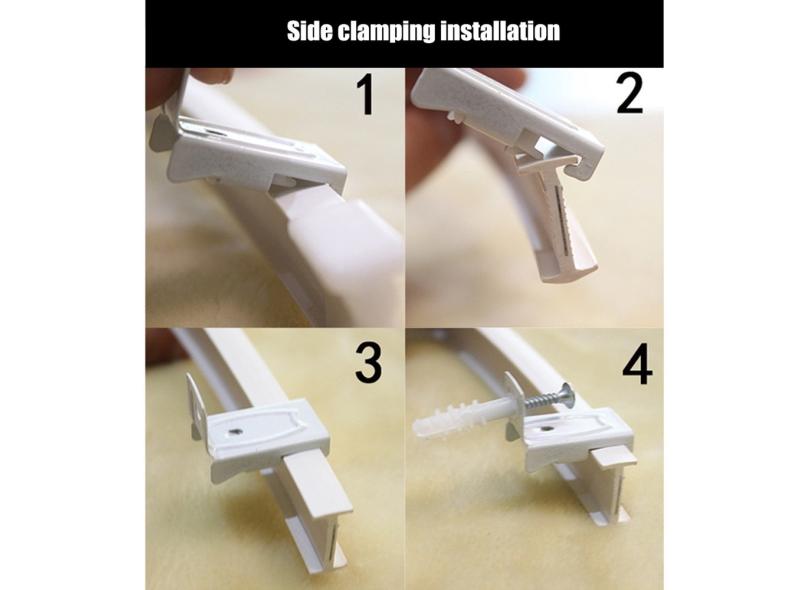 Side clamping installation

1

2

3

4