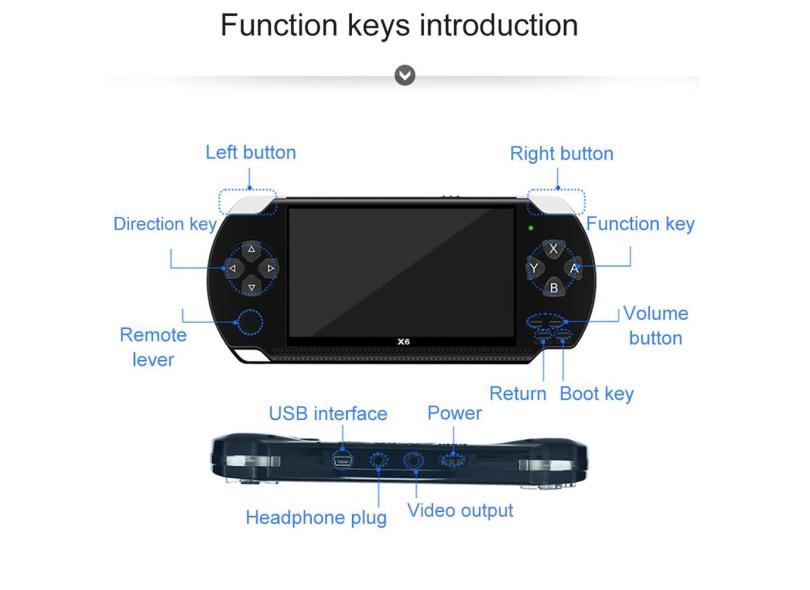 Function keys introduction

Left button

Right button

Direction key

Function key

X
Y
A
B

Remote lever

X6

Volume button

Return

Boot key

USB interface

Power

Headphone plug

Video output