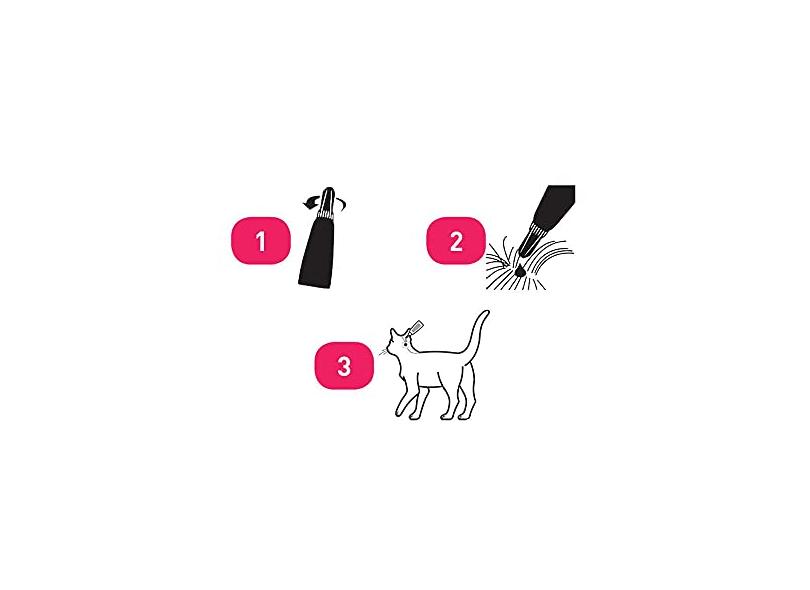 1

2

3