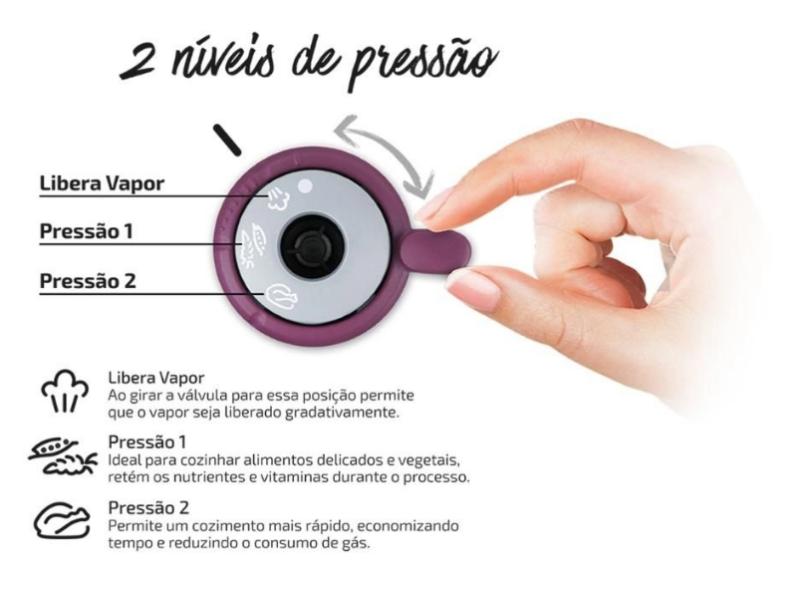 2 níveis de pressão

Libera Vapor

Pressão 1

Pressão 2

Libera Vapor
Ao girar a válvula para essa posição permite que o vapor seja liberado gradativamente.

Pressão 1
Ideal para cozinhar alimentos delicados e vegetais, retém os nutrientes e vitaminas durante o processo.

Pressão 2
Permite um cozimento mais rápido, economizando tempo e reduzindo o consumo de gás.