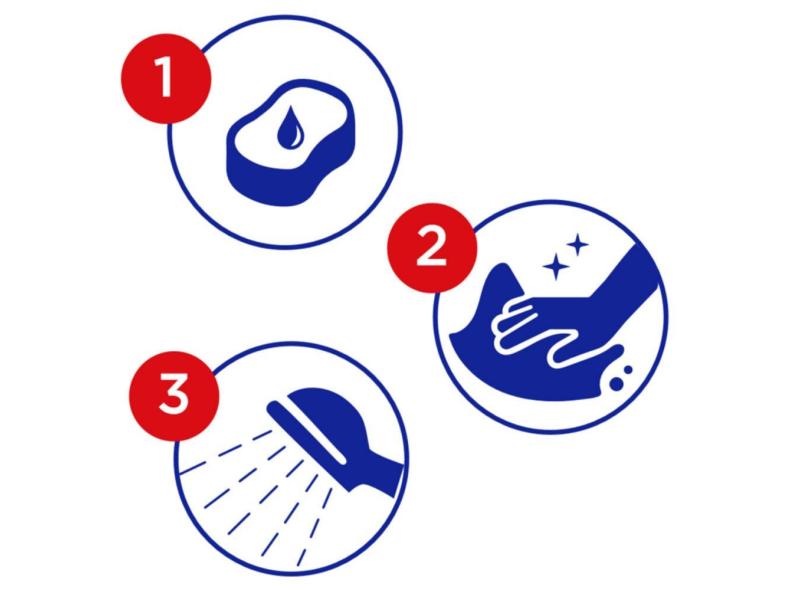 1

2

3