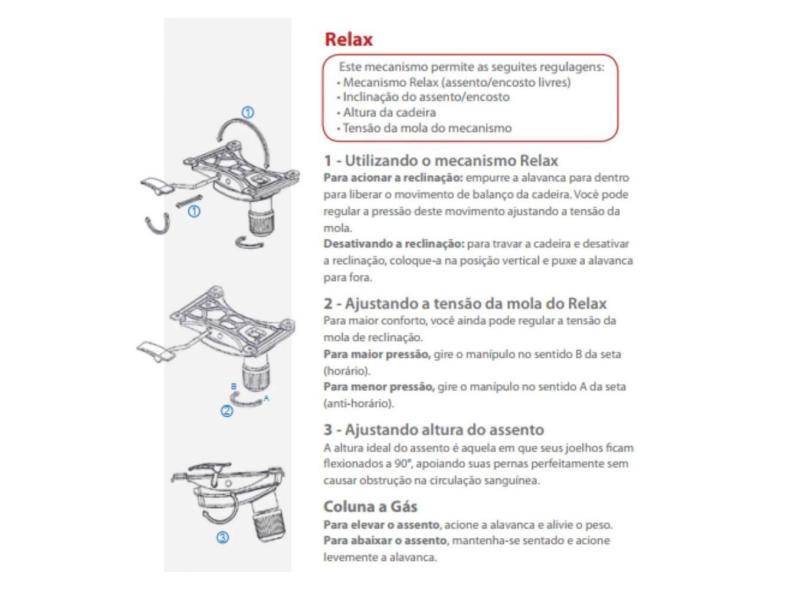 ①

①

B
A
②

③

Relax

Este mecanismo permite as seguites regulagens:
• Mecanismo Relax (assento/encosto livres)
• Inclinação do assento/encosto
• Altura da cadeira
• Tensão da mola do mecanismo

1 - Utilizando o mecanismo Relax
Para acionar a reclinação: empurre a alavanca para dentro para liberar o movimento de balanço da cadeira. Você pode regular a pressão deste movimento ajustando a tensão da mola.
Desativando a reclinação: para travar a cadeira e desativar a reclinação, coloque-a na posição vertical e puxe a alavanca para fora.

2 - Ajustando a tensão da mola do Relax
Para maior conforto, você ainda pode regular a tensão da mola de reclinação.
Para maior pressão, gire o manípulo no sentido B da seta (horário).
Para menor pressão, gire o manípulo no sentido A da seta (anti-horário).

3 - Ajustando altura do assento
A altura ideal do assento é aquela em que seus joelhos ficam flexionados a 90°, apoiando suas pernas perfeitamente sem causar obstrução na circulação sanguínea.

Coluna a Gás
Para elevar o assento, acione a alavanca e alivie o peso.
Para abaixar o assento, mantenha-se sentado e acione levemente a alavanca.