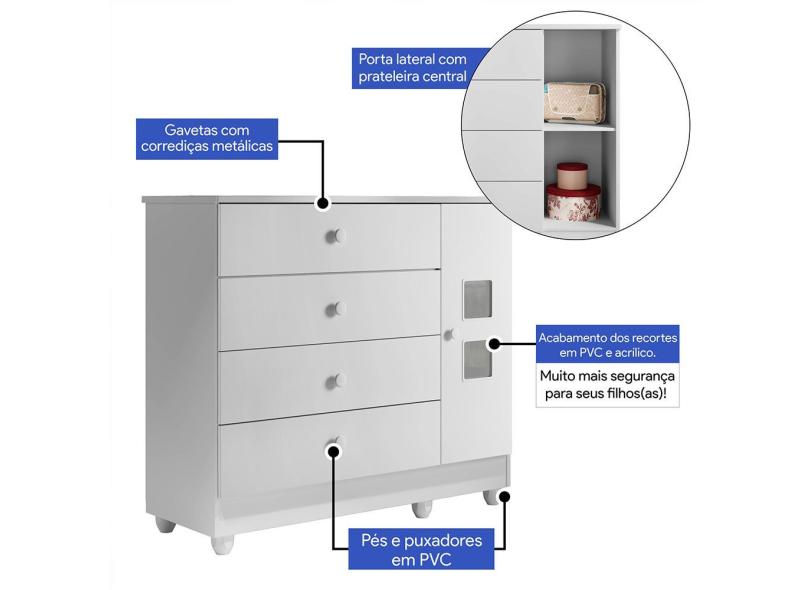 Porta lateral com prateleira central

Gavetas com corrediças metálicas

Acabamento dos recortes em PVC e acrílico.

Muito mais segurança para seus filhos(as)!

Pés e puxadores em PVC