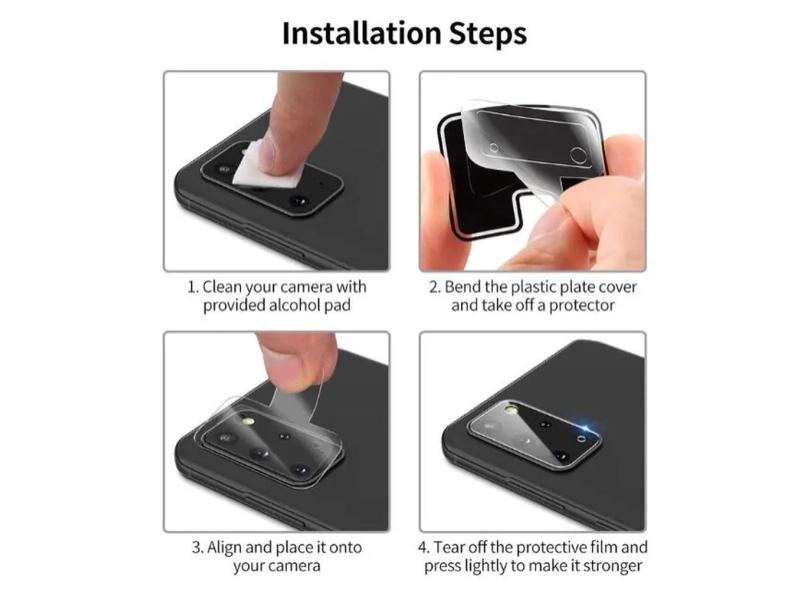 Installation Steps

1. Clean your camera with provided alcohol pad

2. Bend the plastic plate cover and take off a protector

3. Align and place it onto your camera

4. Tear off the protective film and press lightly to make it stronger