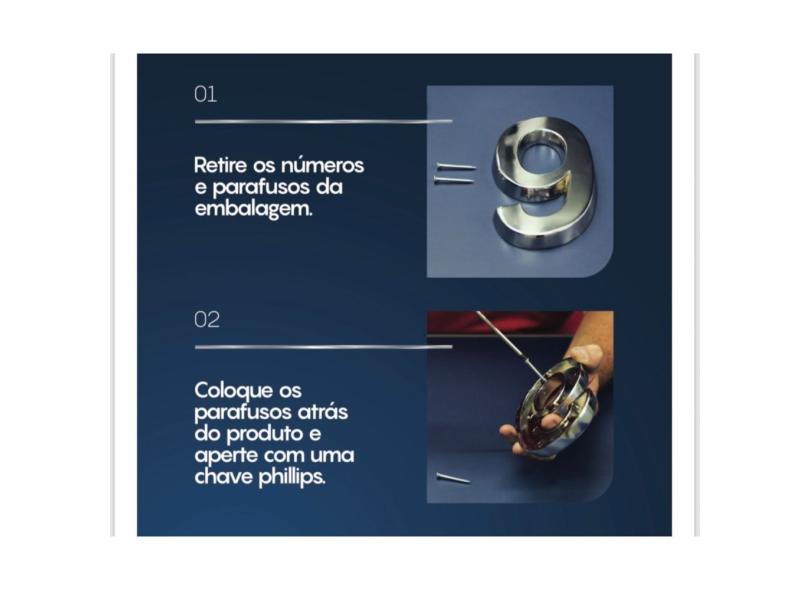 01

Retire os números e parafusos da embalagem.

02

Coloque os parafusos atrás do produto e aperte com uma chave phillips.