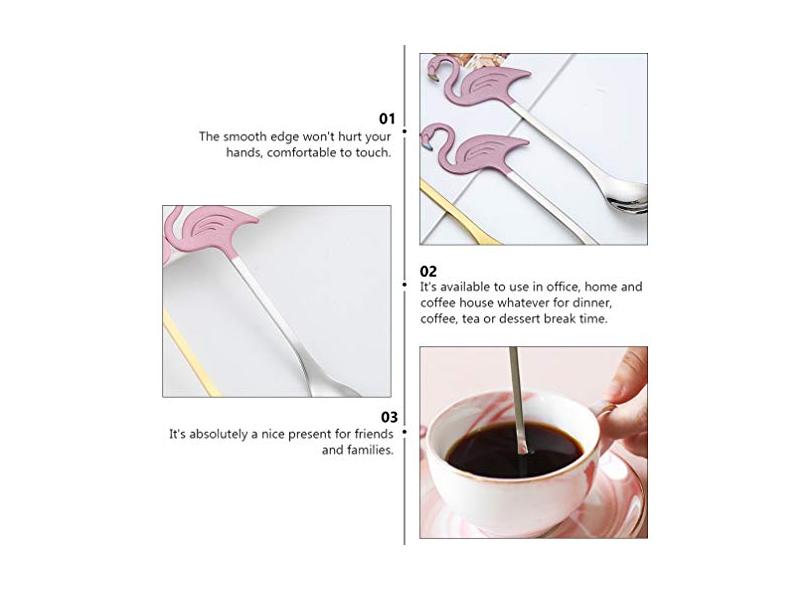 01
The smooth edge won't hurt your hands, comfortable to touch.

02
It's available to use in office, home and coffee house whatever for dinner, coffee, tea or dessert break time.

03
It's absolutely a nice present for friends and families.