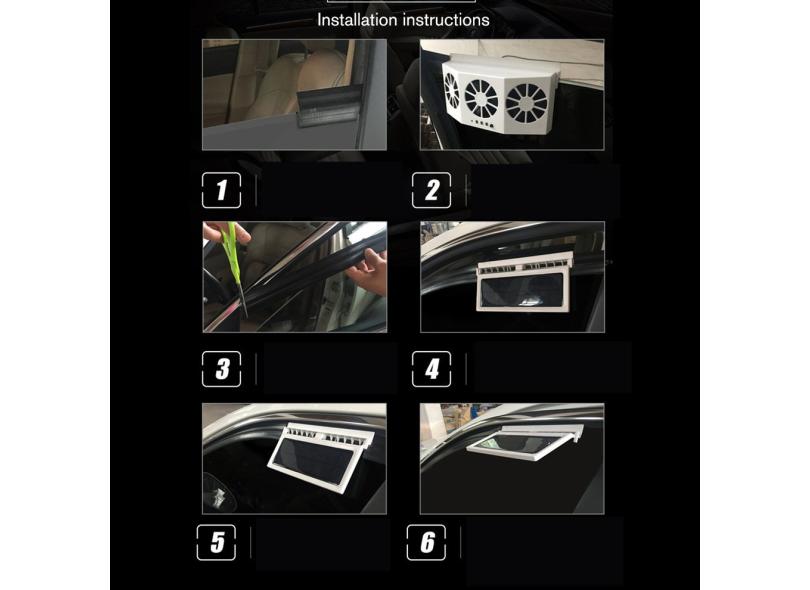 Installation instructions

1

2

3

4

5

6