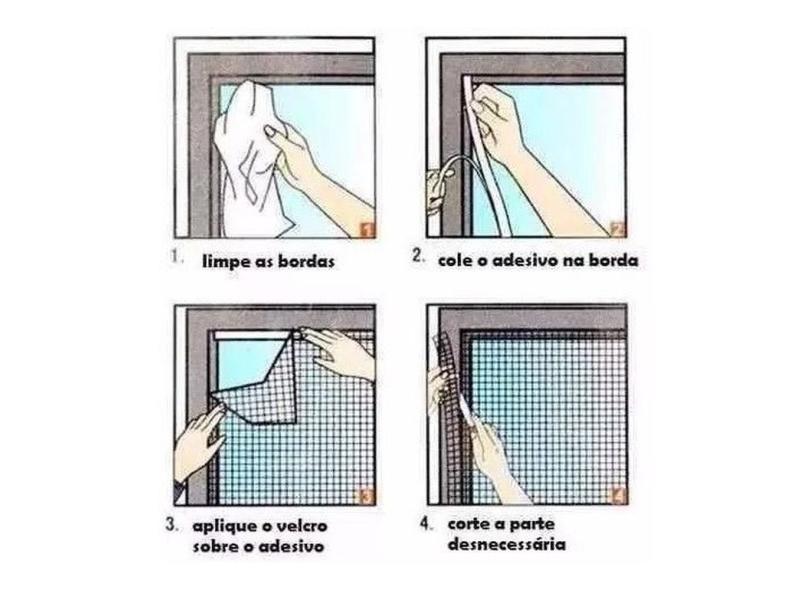 1

1. limpe as bordas

2

2. cole o adesivo na borda

3

3. aplique o velcro sobre o adesivo

4

4. corte a parte desnecessária