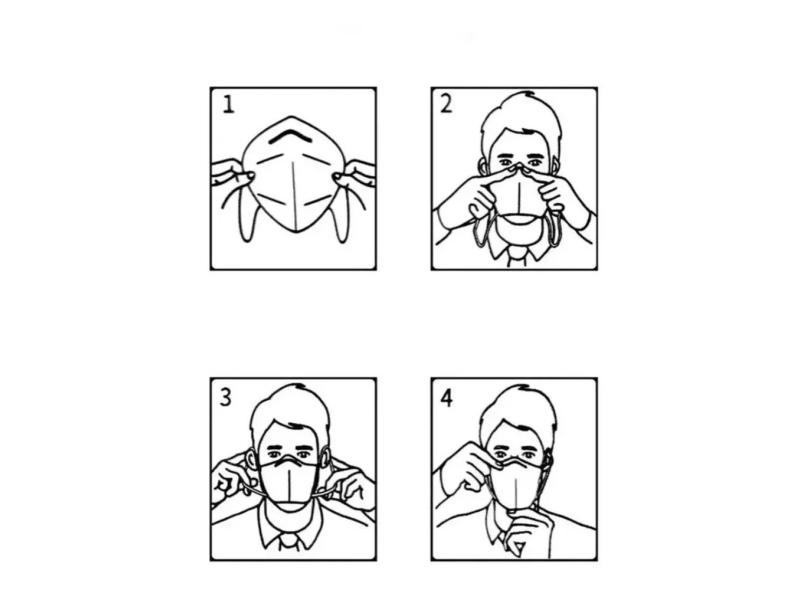 1

2

3

4