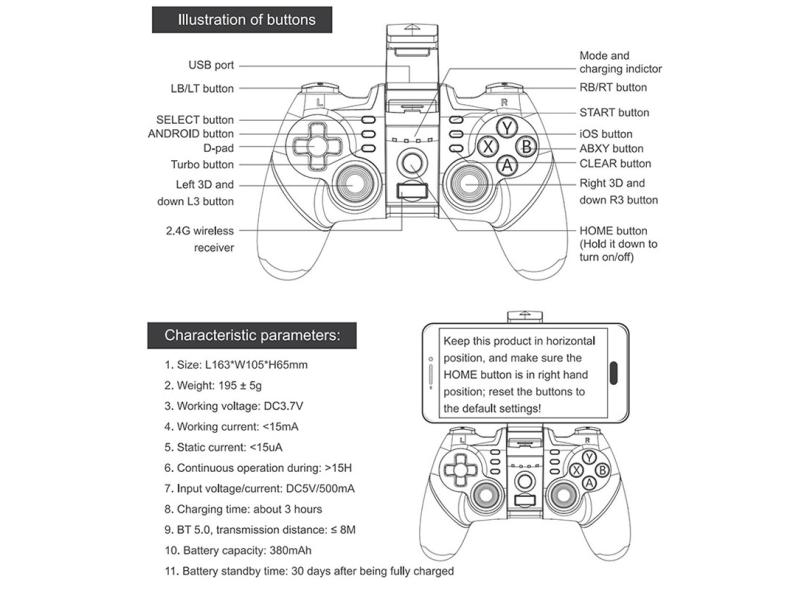 Illustration of buttons

USB port
LB/LT button
SELECT button
ANDROID button
D-pad
Turbo button
Left 3D and down L3 button
2.4G wireless receiver

Mode and charging indictor
RB/RT button
START button
iOS button
ABXY button
CLEAR button
Right 3D and down R3 button
HOME button (Hold it down to turn on/off)

L
R
Y
X
B
A

Characteristic parameters:

1. Size: L163*W105*H65mm
2. Weight: 195 ± 5g
3. Working voltage: DC3.7V
4. Working current: <15mA
5. Static current: <15uA
6. Continuous operation during: >15H
7. Input voltage/current: DC5V/500mA
8. Charging time: about 3 hours
9. BT 5.0, transmission distance: ≤ 8M
10. Battery capacity: 380mAh
11. Battery standby time: 30 days after being fully charged

Keep this product in horizontal position, and make sure the HOME button is in right hand position; reset the buttons to the default settings!

L
R
Y
X
B
A