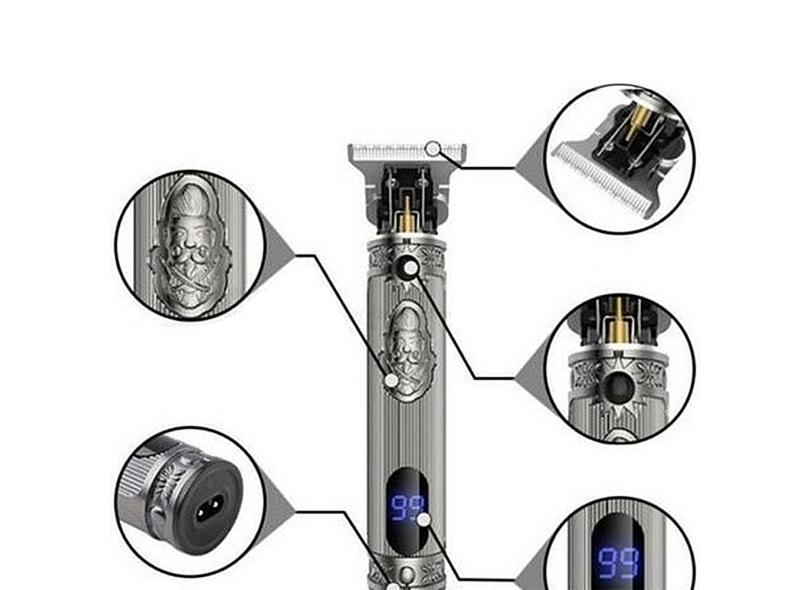 99

99