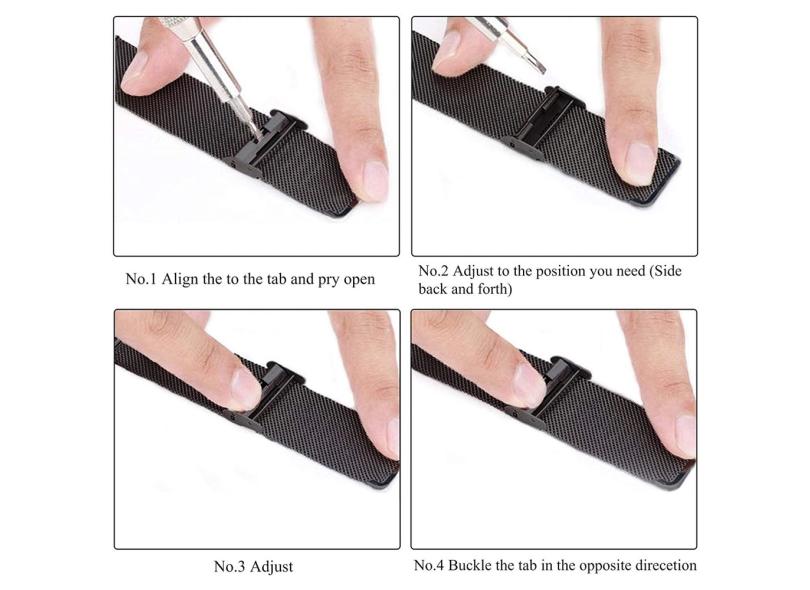 No.1 Align the to the tab and pry open

No.2 Adjust to the position you need (Side back and forth)

No.3 Adjust

No.4 Buckle the tab in the opposite direcetion