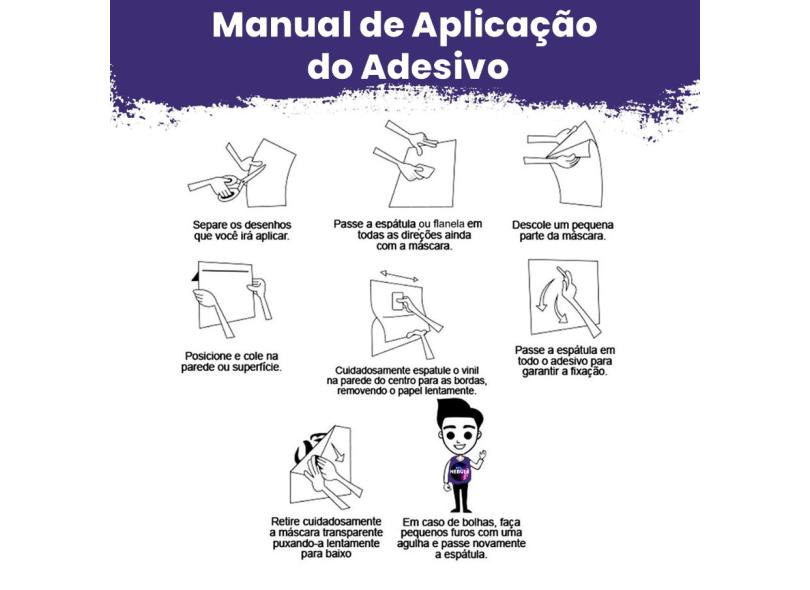 Manual de Aplicação do Adesivo

Separe os desenhos que você irá aplicar.

Passe a espátula ou flanela em todas as direções ainda com a máscara.

Descole um pequena parte da máscara.

Posicione e cole na parede ou superfície.

Cuidadosamente espatule o vinil na parede do centro para as bordas, removendo o papel lentamente.

Passe a espátula em todo o adesivo para garantir a fixação.

Retire cuidadosamente a máscara transparente puxando-a lentamente para baixo

NEBULA

Em caso de bolhas, faça pequenos furos com uma agulha e passe novamente a espátula.