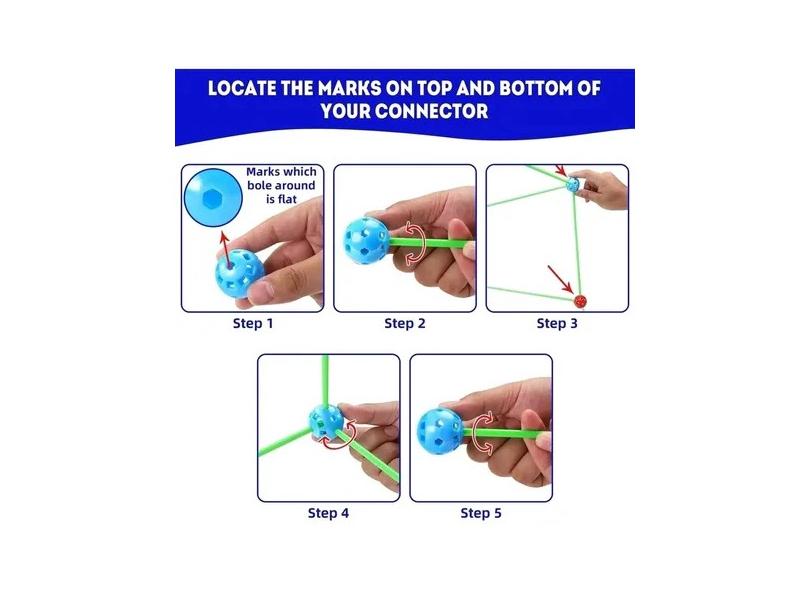 LOCATE THE MARKS ON TOP AND BOTTOM OF YOUR CONNECTOR

Marks which bole around is flat

Step 1

Step 2

Step 3

Step 4

Step 5