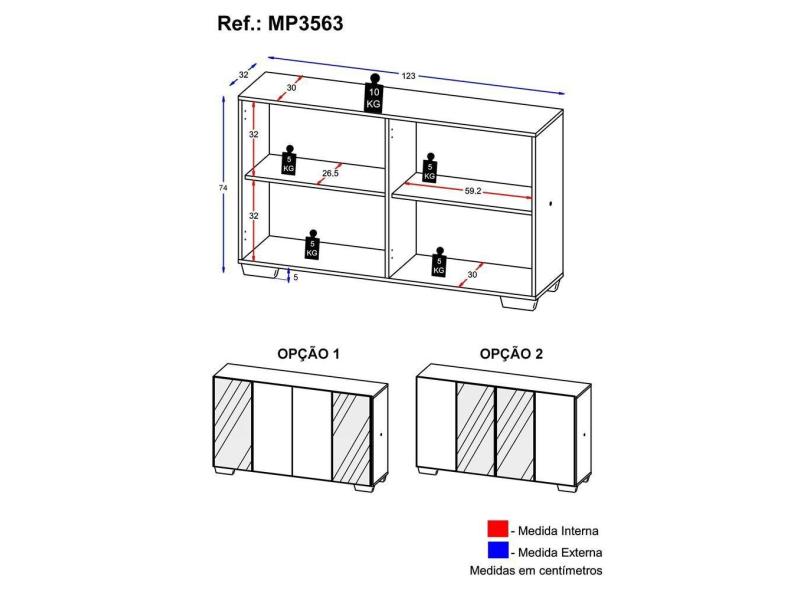 Ref.: MP3563

32
123
30
10 KG
32
5 KG
26.5
5 KG
59.2
74
32
5 KG
5 KG
30
5

OPÇÃO 1

OPÇÃO 2

- Medida Interna
- Medida Externa
Medidas em centímetros