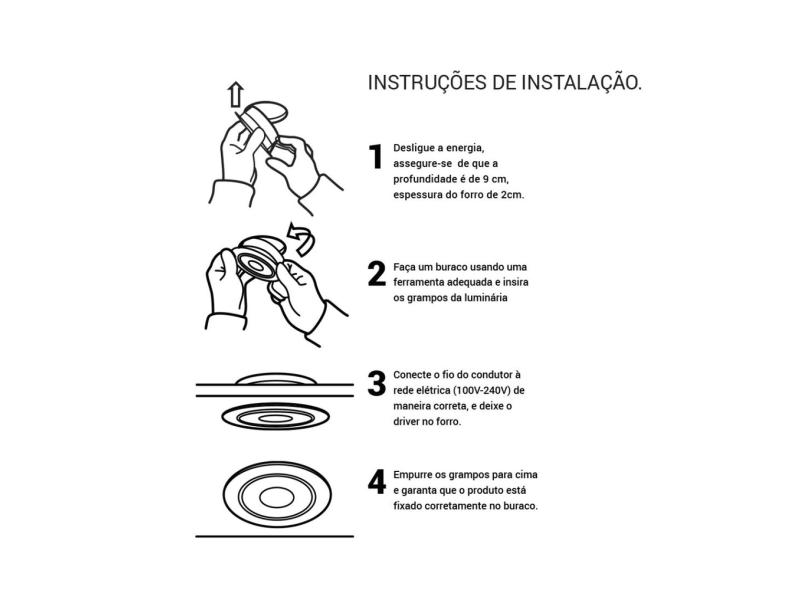 INSTRUÇÕES DE INSTALAÇÃO.

1 Desligue a energia, assegure-se de que a profundidade é de 9 cm, espessura do forro de 2cm.

2 Faça um buraco usando uma ferramenta adequada e insira os grampos da luminária

3 Conecte o fio do condutor à rede elétrica (100V-240V) de maneira correta, e deixe o driver no forro.

4 Empurre os grampos para cima e garanta que o produto está fixado corretamente no buraco.