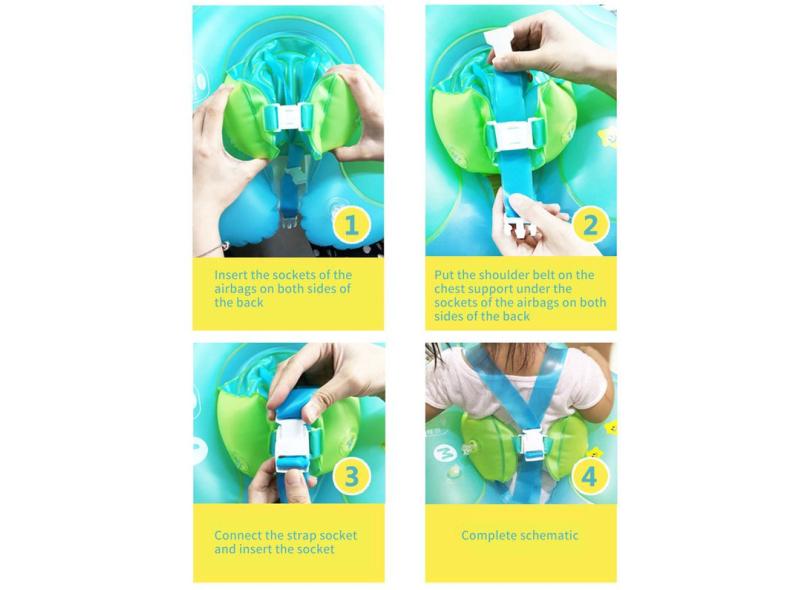 1

Insert the sockets of the airbags on both sides of the back

2

Put the shoulder belt on the chest support under the sockets of the airbags on both sides of the back

3

Connect the strap socket and insert the socket

4

Complete schematic