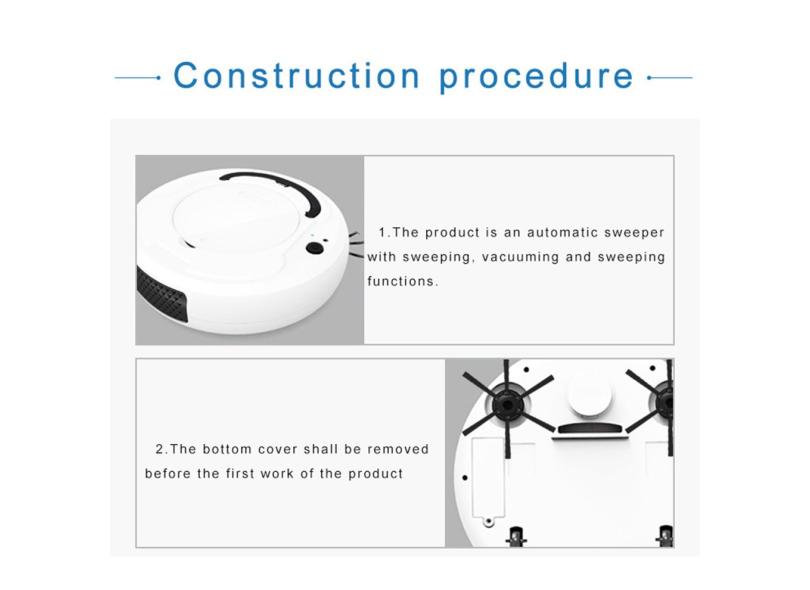 Construction procedure

1.The product is an automatic sweeper with sweeping, vacuuming and sweeping functions.

2.The bottom cover shall be removed before the first work of the product