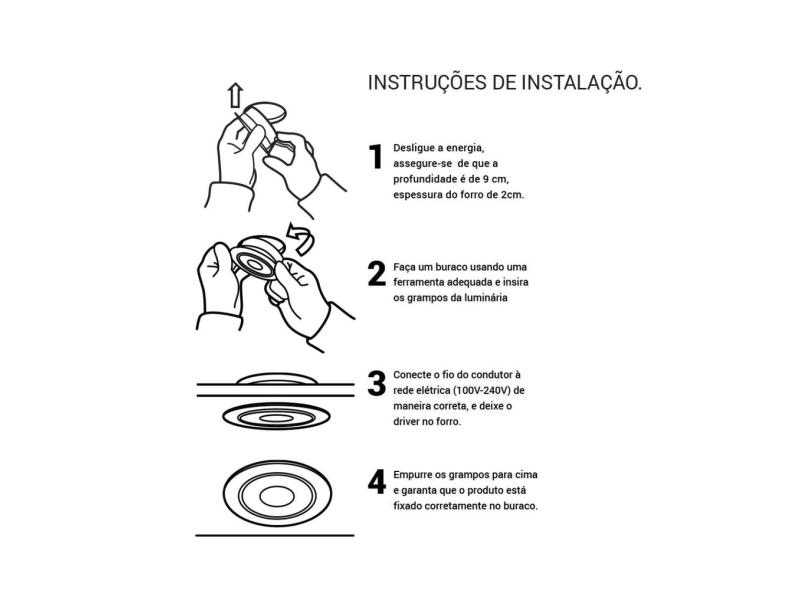 INSTRUÇÕES DE INSTALAÇÃO.

1 Desligue a energia, assegure-se de que a profundidade é de 9 cm, espessura do forro de 2cm.

2 Faça um buraco usando uma ferramenta adequada e insira os grampos da luminária

3 Conecte o fio do condutor à rede elétrica (100V-240V) de maneira correta, e deixe o driver no forro.

4 Empurre os grampos para cima e garanta que o produto está fixado corretamente no buraco.