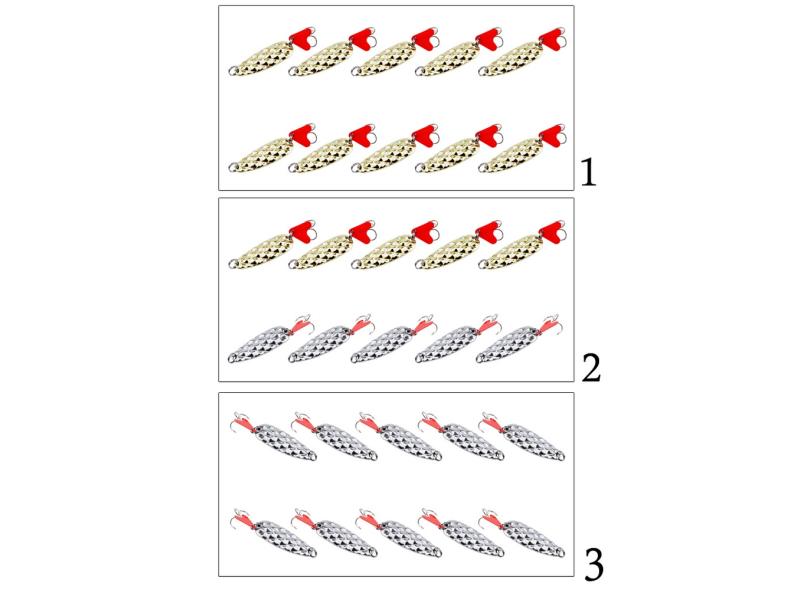 1

2

3