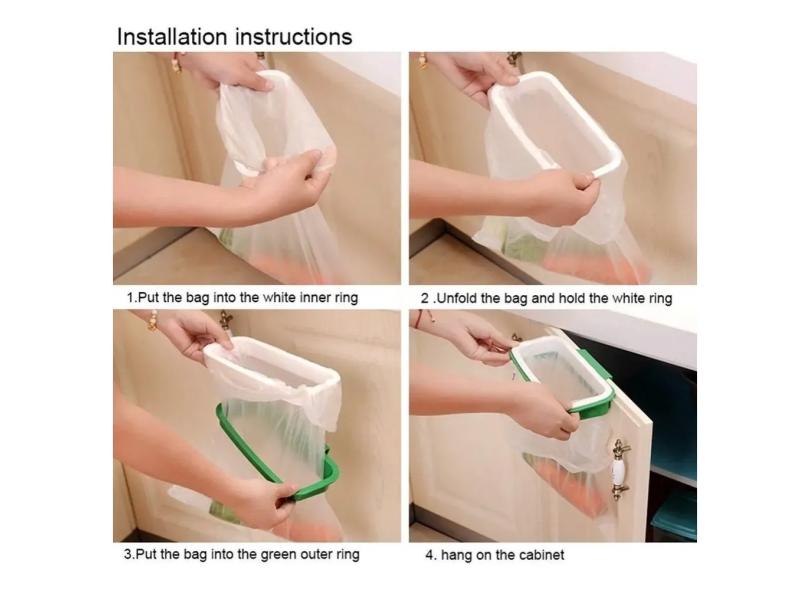 Installation instructions

1.Put the bag into the white inner ring

2 .Unfold the bag and hold the white ring

3.Put the bag into the green outer ring

4. hang on the cabinet