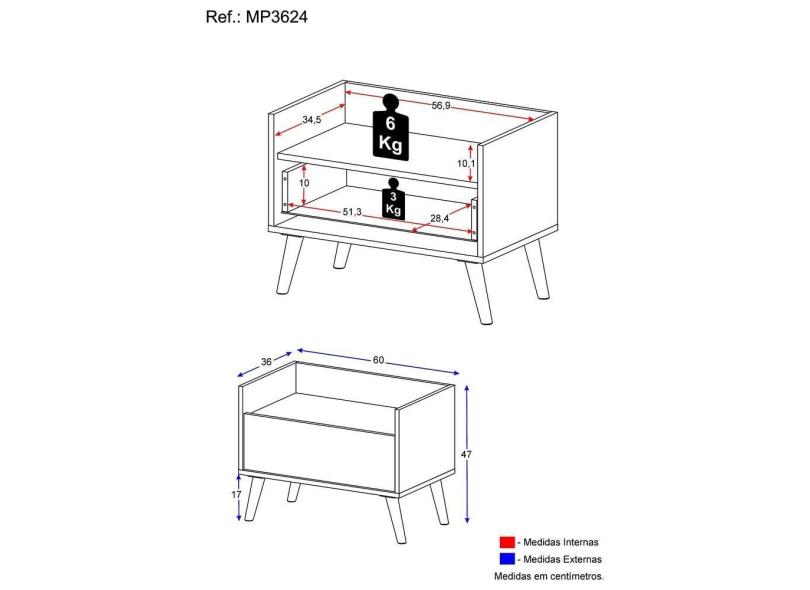 Ref.: MP3624

34,5
56,9
6 Kg
10,1
10
3 Kg
51,3
28,4

36
60
47
17

- Medidas Internas
- Medidas Externas
Medidas em centímetros.