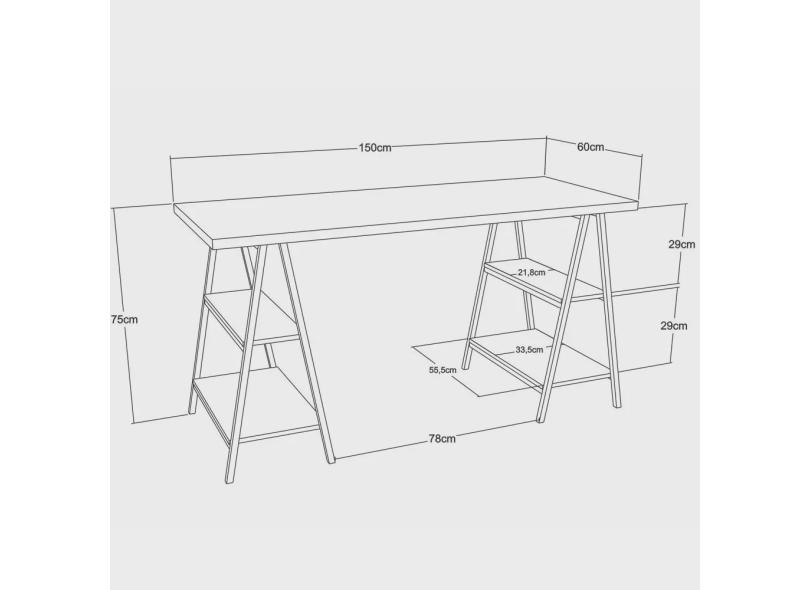 150cm
60cm
29cm
21,8cm
75cm
29cm
33,5cm
55,5cm
78cm