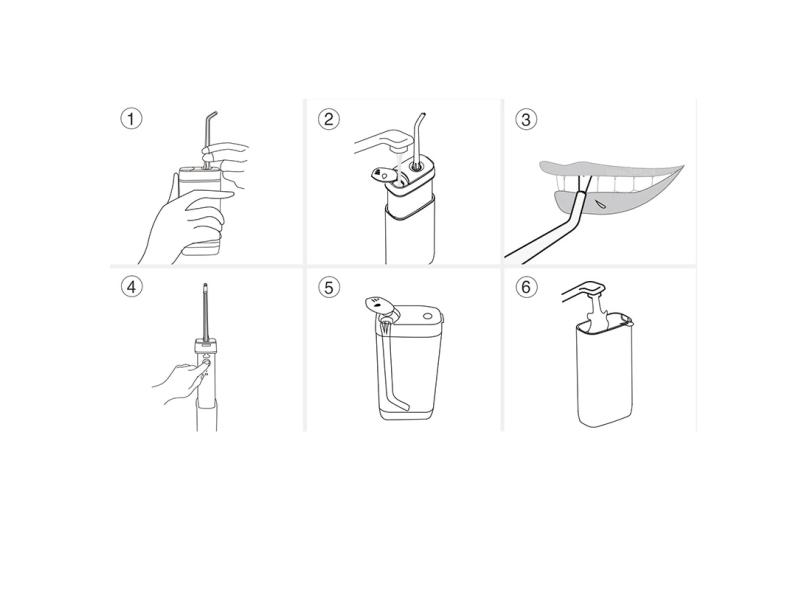 1

2

3

4

5

6