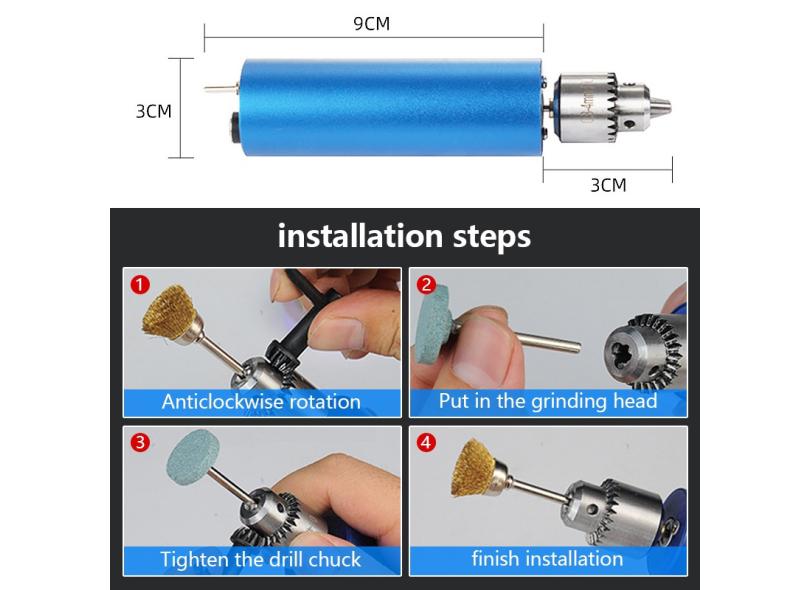 9CM

3CM

3CM

installation steps

1
Anticlockwise rotation

2
Put in the grinding head

3
Tighten the drill chuck

4
finish installation