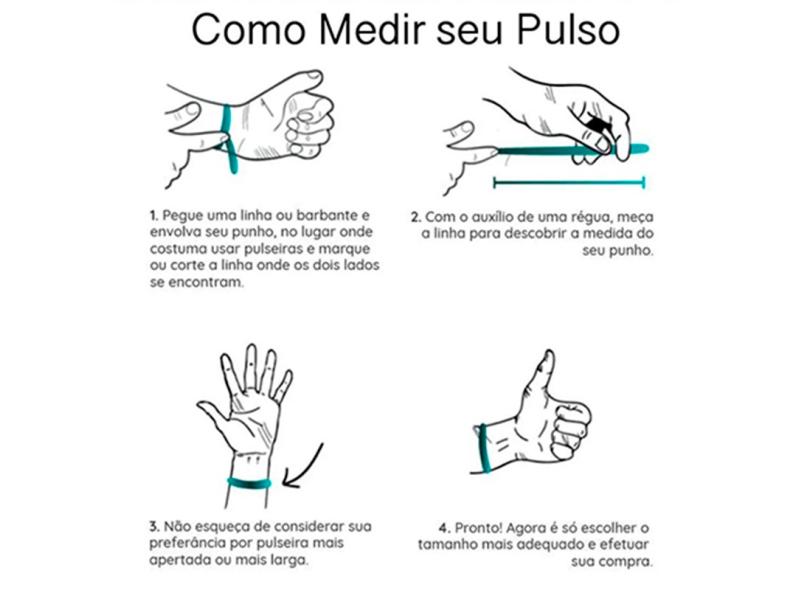 Como Medir seu Pulso

1. Pegue uma linha ou barbante e envolva seu punho, no lugar onde costuma usar pulseiras e marque ou corte a linha onde os dois lados se encontram.

2. Com o auxílio de uma régua, meça a linha para descobrir a medida do seu punho.

3. Não esqueça de considerar sua preferância por pulseira mais apertada ou mais larga.

4. Pronto! Agora é só escolher o tamanho mais adequado e efetuar sua compra.