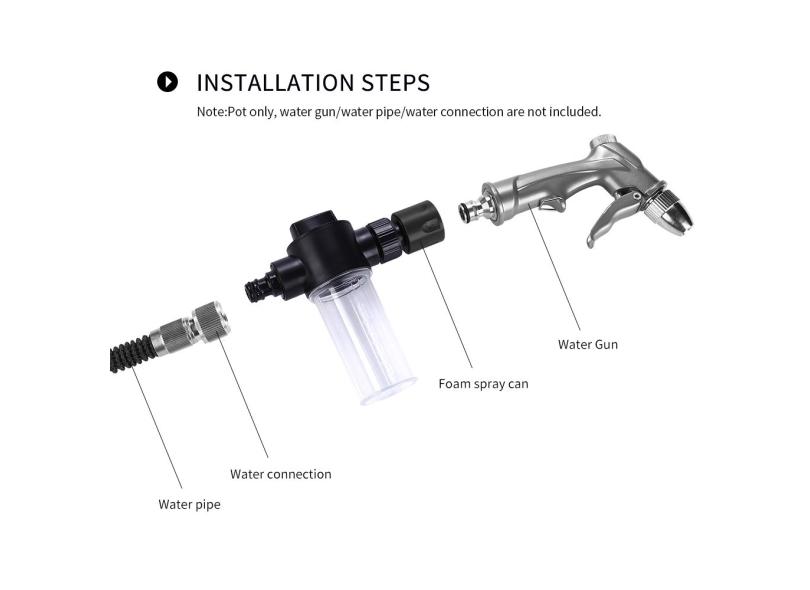 INSTALLATION STEPS

Note:Pot only, water gun/water pipe/water connection are not included.

Water Gun

Foam spray can

Water connection

Water pipe