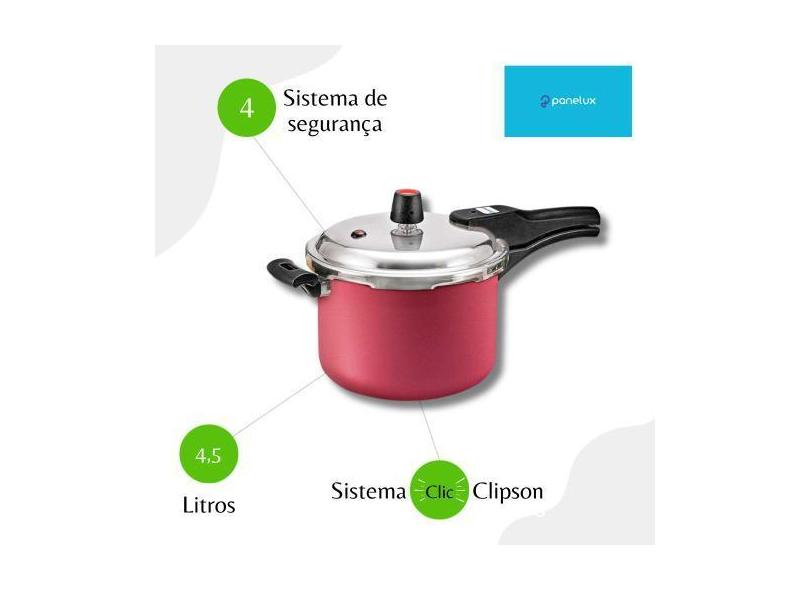 4 Sistema de segurança

panelux

4,5

Litros

Sistema Clic Clipson