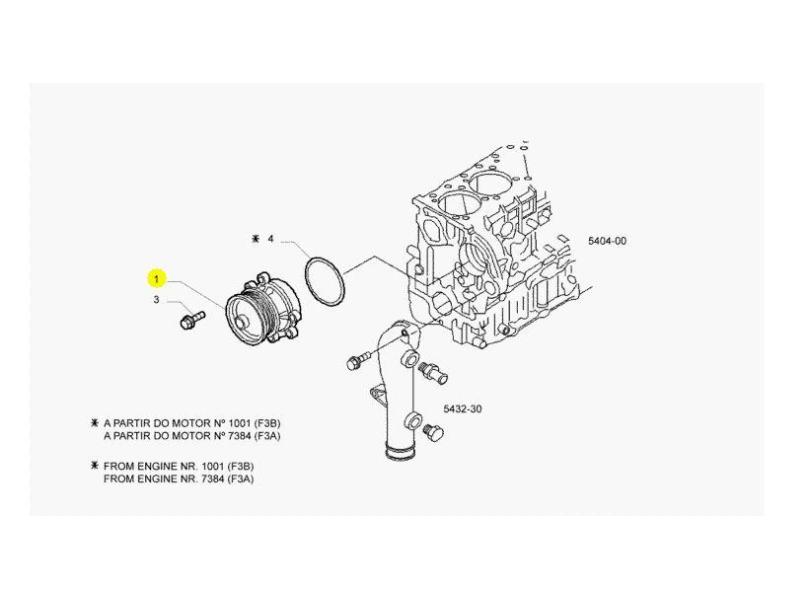 ✱ 4

5404-00

1

3

5432-30

✱ A PARTIR DO MOTOR Nº 1001 (F3B)
A PARTIR DO MOTOR Nº 7384 (F3A)

✱ FROM ENGINE NR. 1001 (F3B)
FROM ENGINE NR. 7384 (F3A)