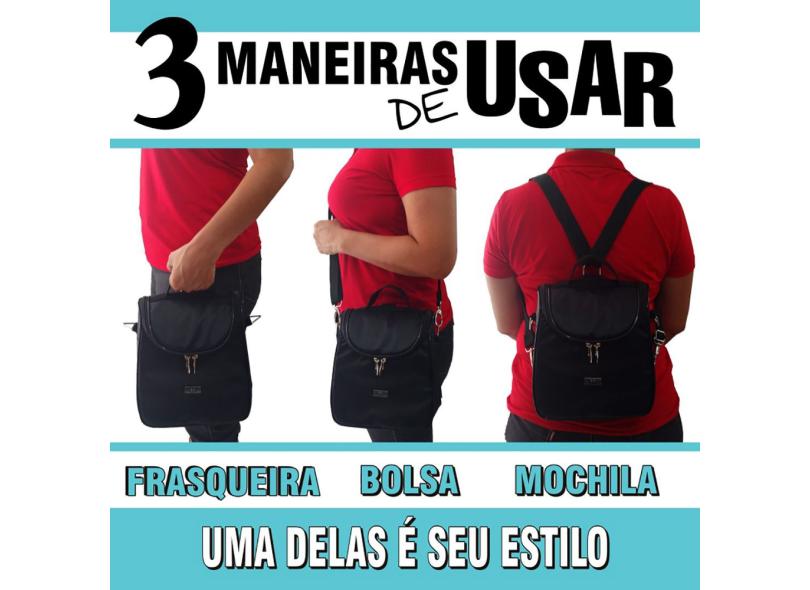 3 MANEIRAS DE USAR

FRASQUEIRA BOLSA MOCHILA

UMA DELAS É SEU ESTILO