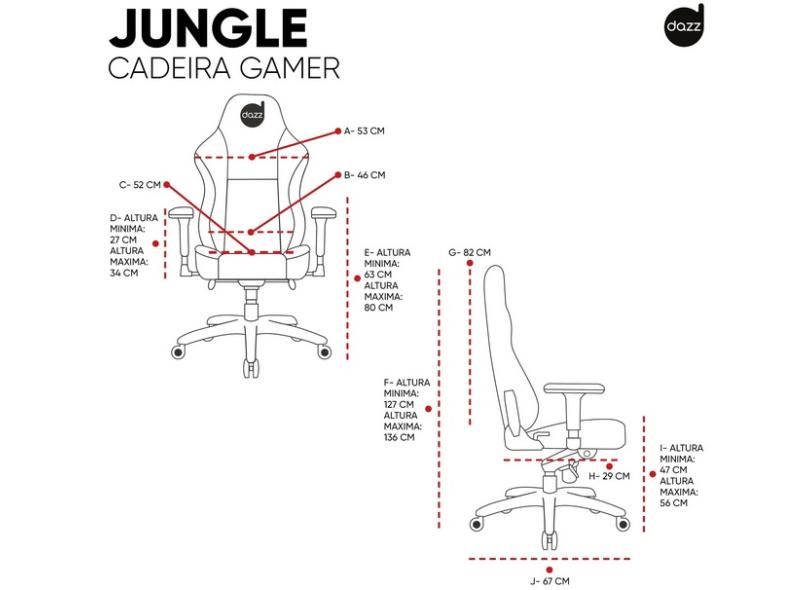 JUNGLE
CADEIRA GAMER

dazz

dazz

A- 53 CM

B- 46 CM

C- 52 CM

D- ALTURA MINIMA: 27 CM ALTURA MAXIMA: 34 CM

E- ALTURA MINIMA: 63 CM ALTURA MAXIMA: 80 CM

G- 82 CM

F- ALTURA MINIMA: 127 CM ALTURA MAXIMA: 136 CM

H- 29 CM

I- ALTURA MINIMA: 47 CM ALTURA MAXIMA: 56 CM

J- 67 CM