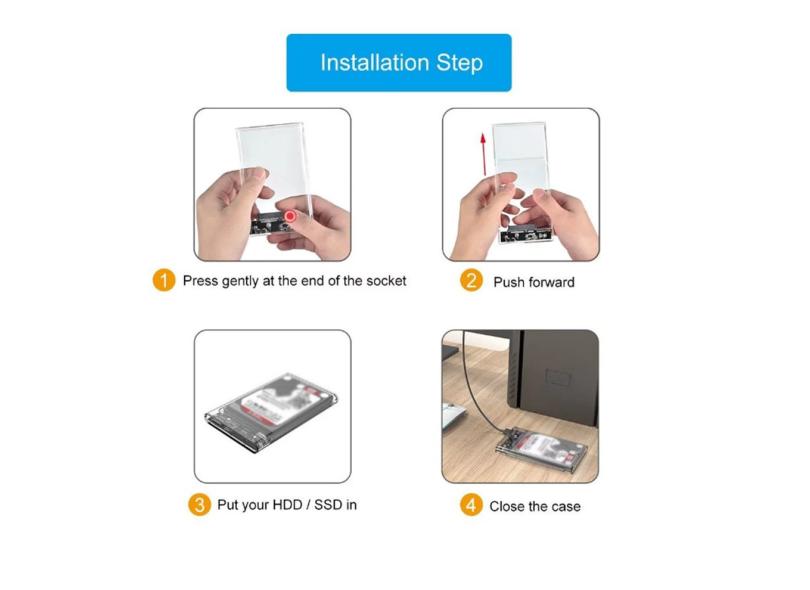 Installation Step

1 Press gently at the end of the socket

2 Push forward

3 Put your HDD / SSD in

4 Close the case