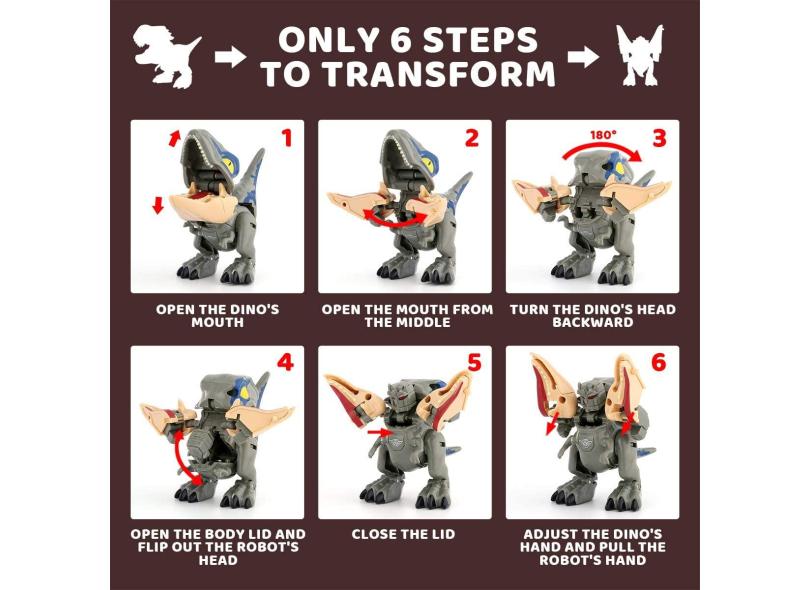 ONLY 6 STEPS TO TRANSFORM

1

OPEN THE DINO'S MOUTH

2

OPEN THE MOUTH FROM THE MIDDLE

180°

3

TURN THE DINO'S HEAD BACKWARD

4

OPEN THE BODY LID AND FLIP OUT THE ROBOT'S HEAD

5

CLOSE THE LID

6

ADJUST THE DINO'S HAND AND PULL THE ROBOT'S HAND