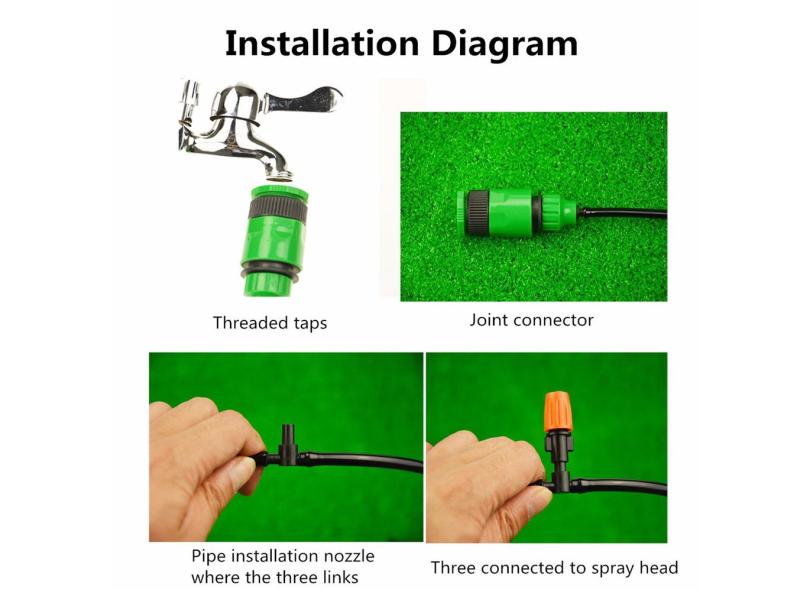 Installation Diagram

Threaded taps

Joint connector

Pipe installation nozzle where the three links

Three connected to spray head