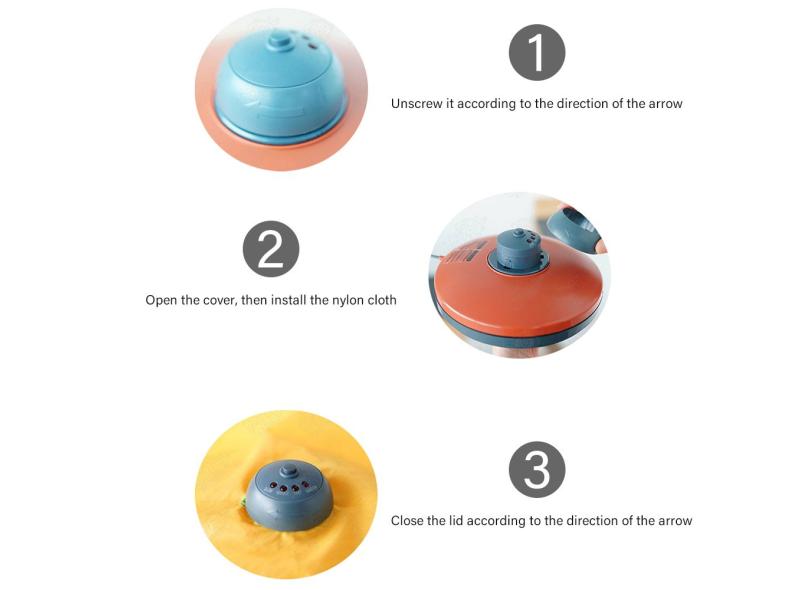 1

Unscrew it according to the direction of the arrow

2

Open the cover, then install the nylon cloth

3

Close the lid according to the direction of the arrow