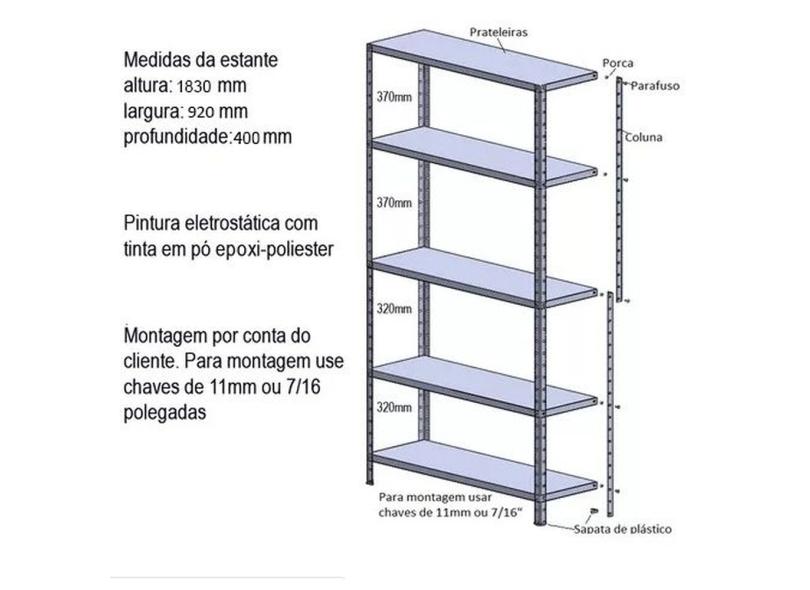 Medidas da estante
altura: 1830 mm
largura: 920 mm
profundidade: 400 mm

Pintura eletrostática com tinta em pó epoxi-poliester

Montagem por conta do cliente. Para montagem use chaves de 11mm ou 7/16 polegadas

Prateleiras
Porca
Parafuso
Coluna
370mm
370mm
320mm
320mm
Para montagem usar chaves de 11mm ou 7/16"
Sapata de plástico