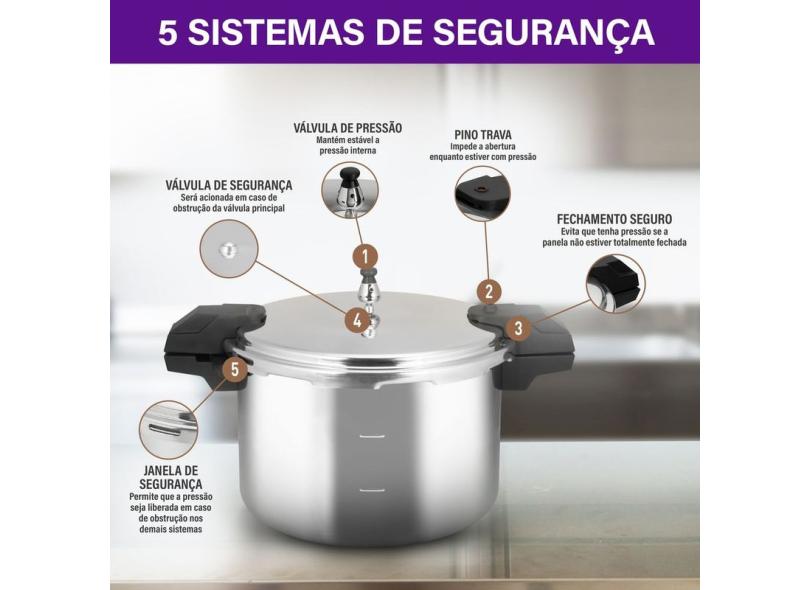 5 SISTEMAS DE SEGURANÇA

VÁLVULA DE PRESSÃO
Mantém estável a pressão interna

PINO TRAVA
Impede a abertura enquanto estiver com pressão

VÁLVULA DE SEGURANÇA
Será acionada em caso de obstrução da válvula principal

FECHAMENTO SEGURO
Evita que tenha pressão se a panela não estiver totalmente fechada

1

2

3

4

5

JANELA DE SEGURANÇA
Permite que a pressão seja liberada em caso de obstrução nos demais sistemas