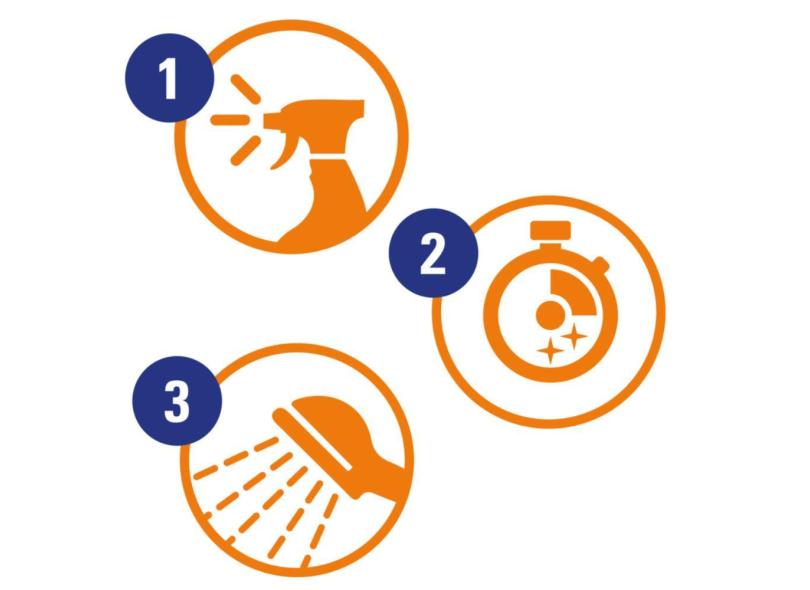 1

2

3