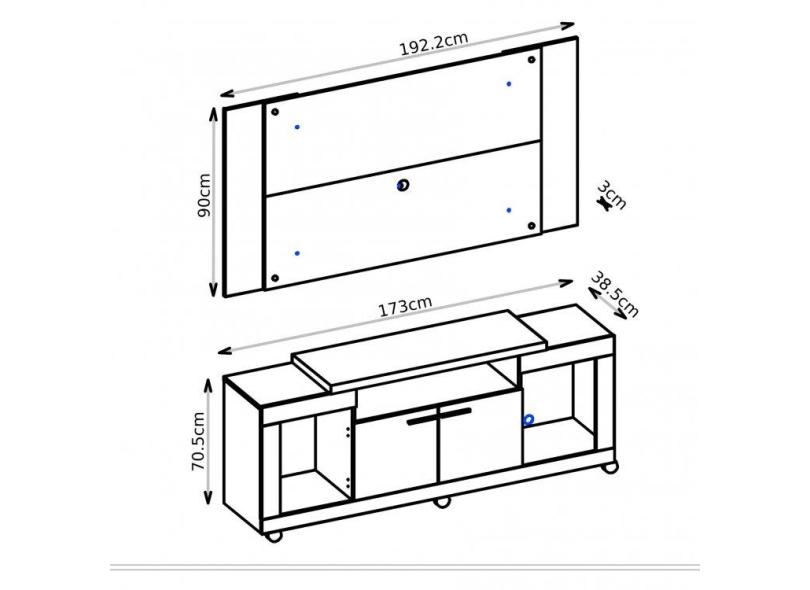 192.2cm
90cm
3cm
173cm
38.5cm
70.5cm