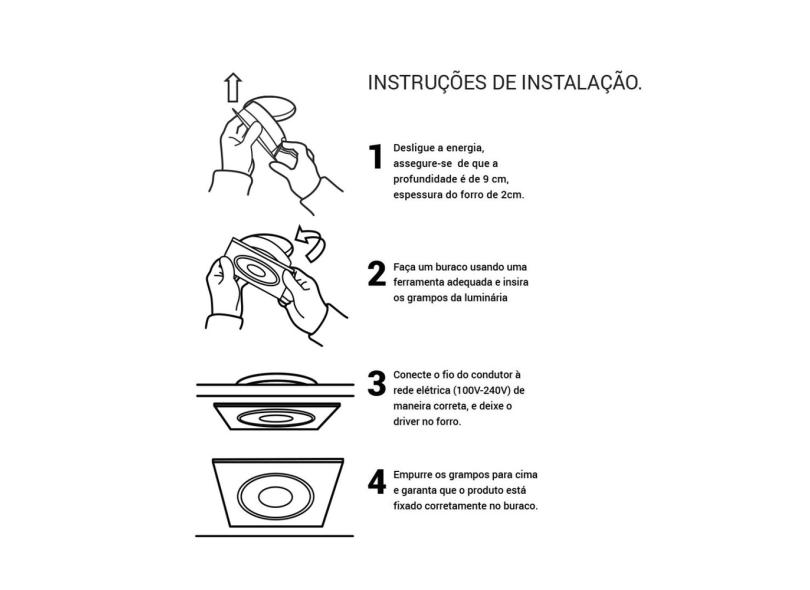 INSTRUÇÕES DE INSTALAÇÃO.

1 Desligue a energia, assegure-se de que a profundidade é de 9 cm, espessura do forro de 2cm.

2 Faça um buraco usando uma ferramenta adequada e insira os grampos da luminária

3 Conecte o fio do condutor à rede elétrica (100V-240V) de maneira correta, e deixe o driver no forro.

4 Empurre os grampos para cima e garanta que o produto está fixado corretamente no buraco.