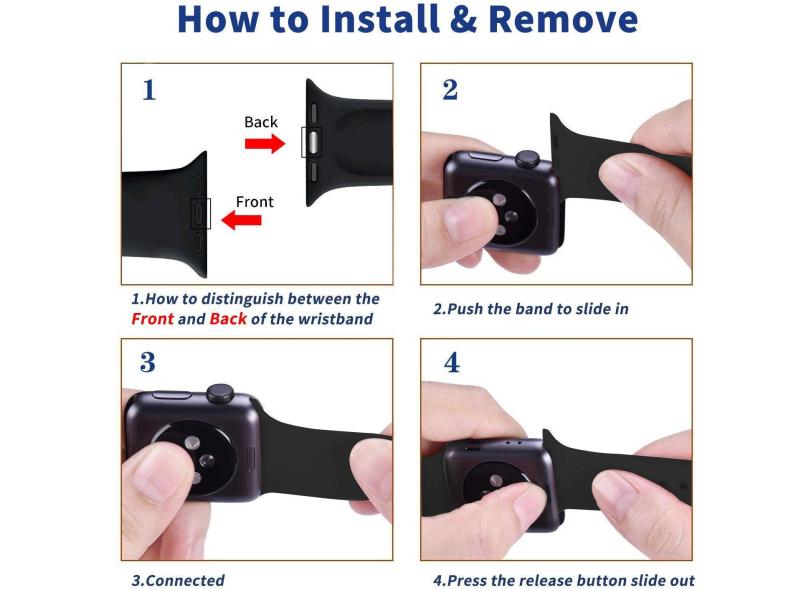 How to Install & Remove

1

Back

Front

1.How to distinguish between the Front and Back of the wristband

2

2.Push the band to slide in

3

3.Connected

4

4.Press the release button slide out