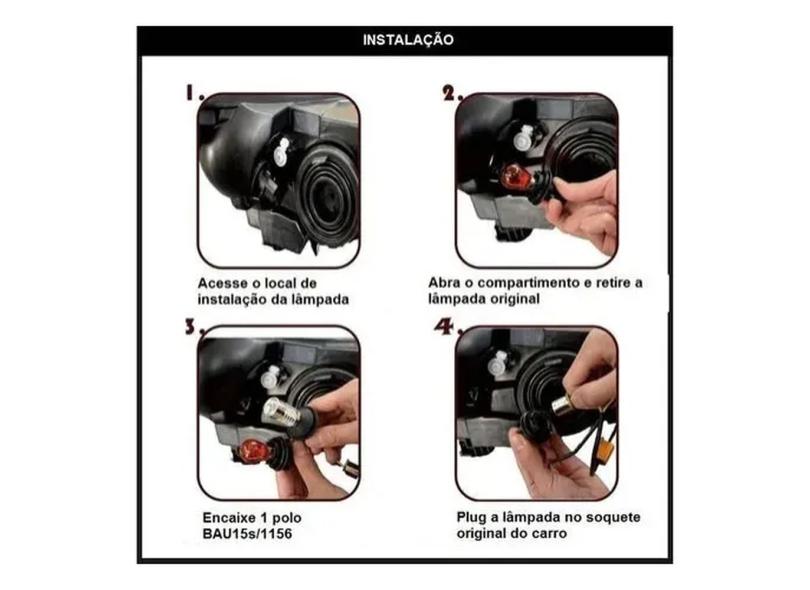 INSTALAÇÃO

1.

Acesse o local de instalação da lâmpada

2.

Abra o compartimento e retire a lâmpada original

3.

Encaixe 1 polo BAU15s/1156

4.

Plug a lâmpada no soquete original do carro